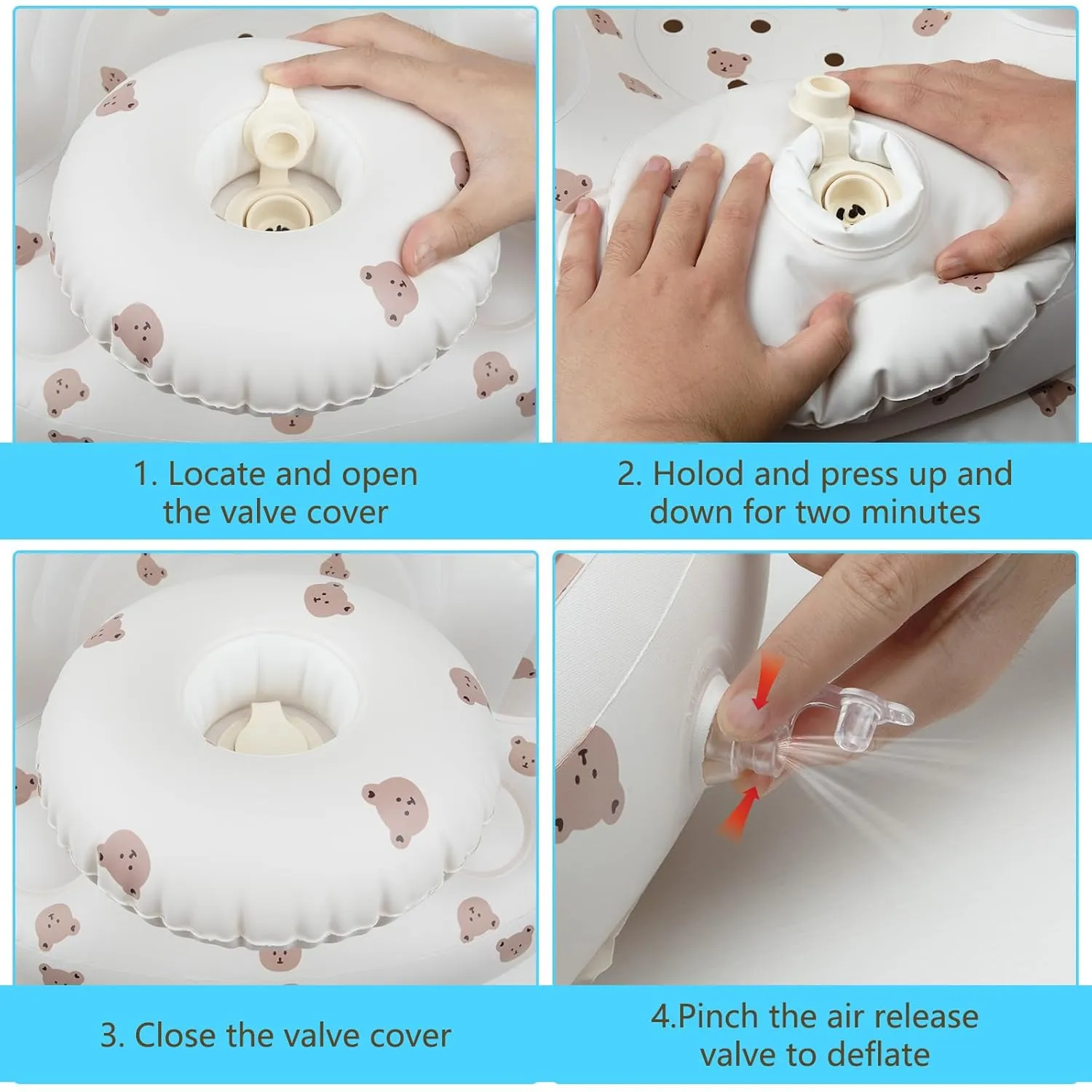 1. Locate and open the valve cover

2. Holod and press up and down for two minutes

3. Close the valve cover

4.Pinch the air release valve to deflate