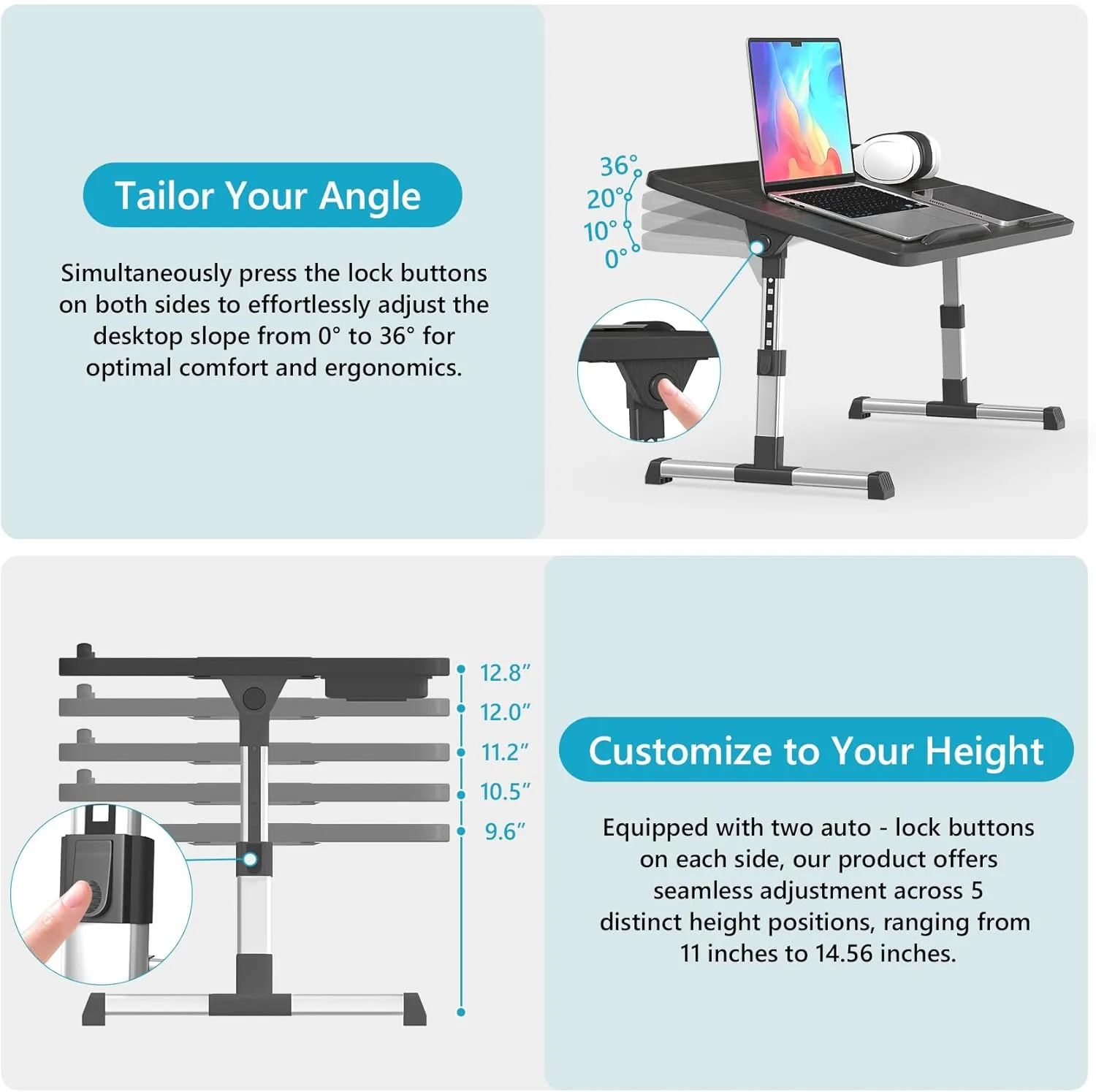 Tailor Your Angle

Simultaneously press the lock buttons on both sides to effortlessly adjust the desktop slope from 0° to 36° for optimal comfort and ergonomics.

36°
20°
10°
0°

12.8″
12.0″
11.2″
10.5″
9.6″

Customize to Your Height

Equipped with two auto - lock buttons on each side, our product offers seamless adjustment across 5 distinct height positions, ranging from 11 inches to 14.56 inches.