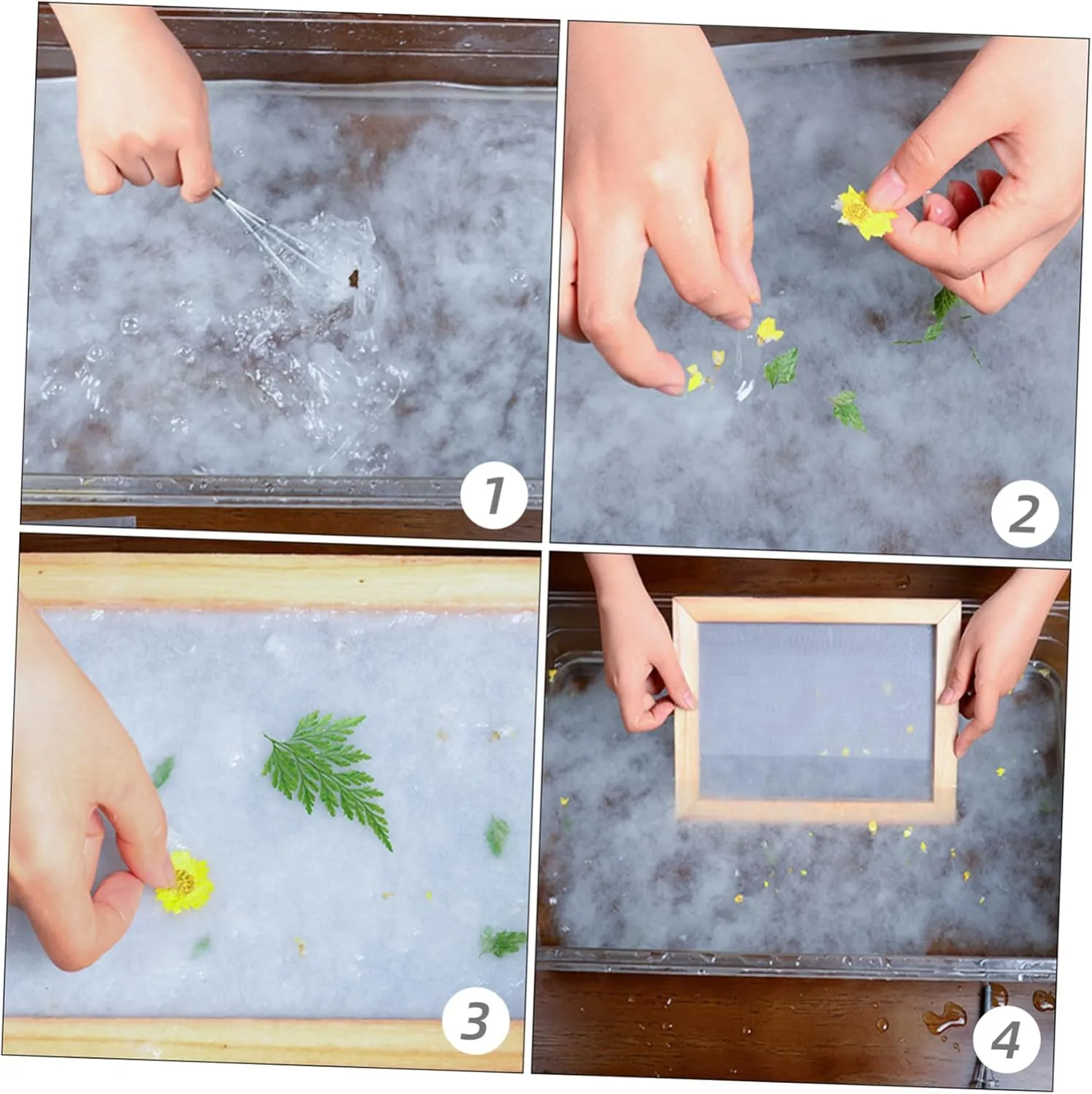 1

2

3

4