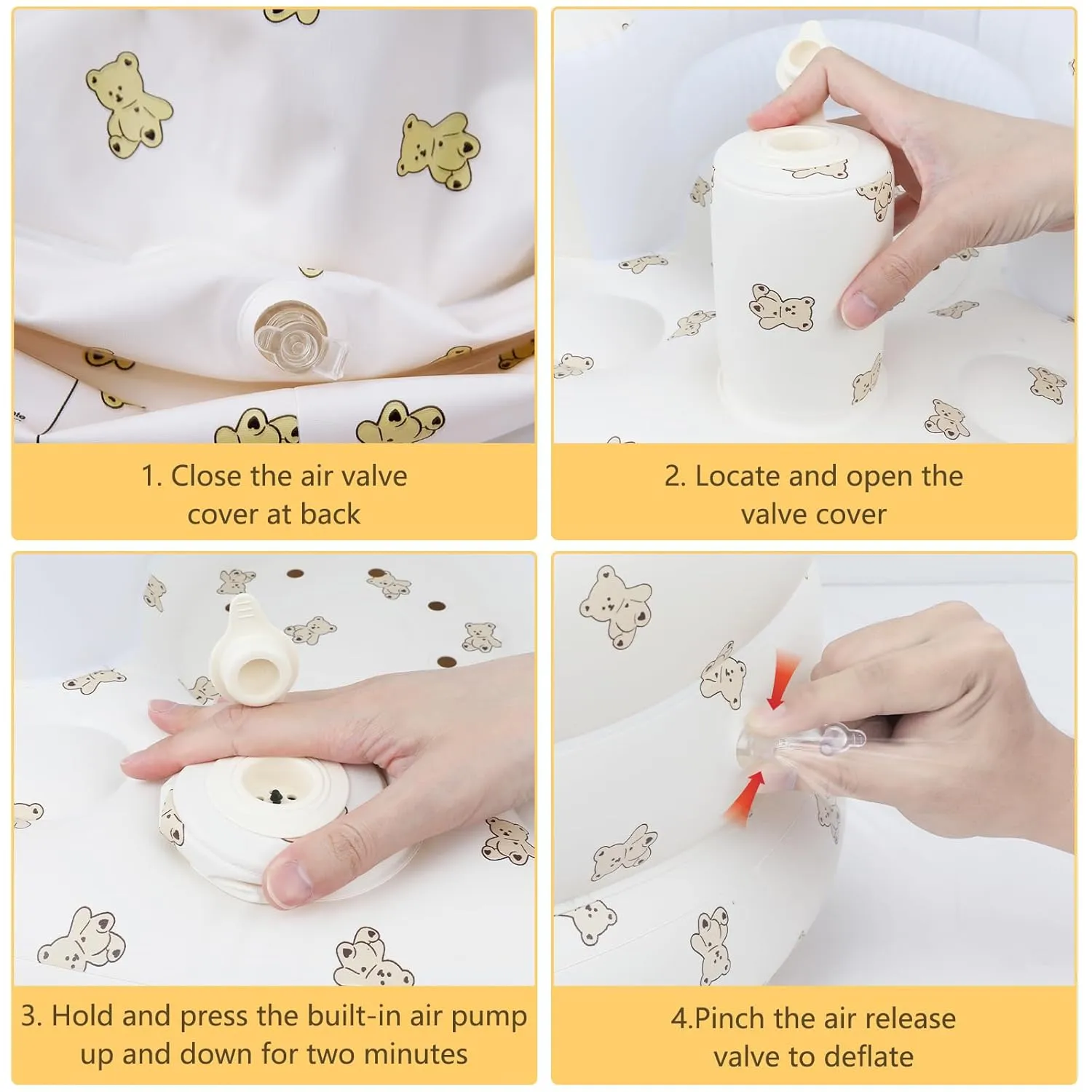 1. Close the air valve cover at back

2. Locate and open the valve cover

3. Hold and press the built-in air pump up and down for two minutes

4.Pinch the air release valve to deflate