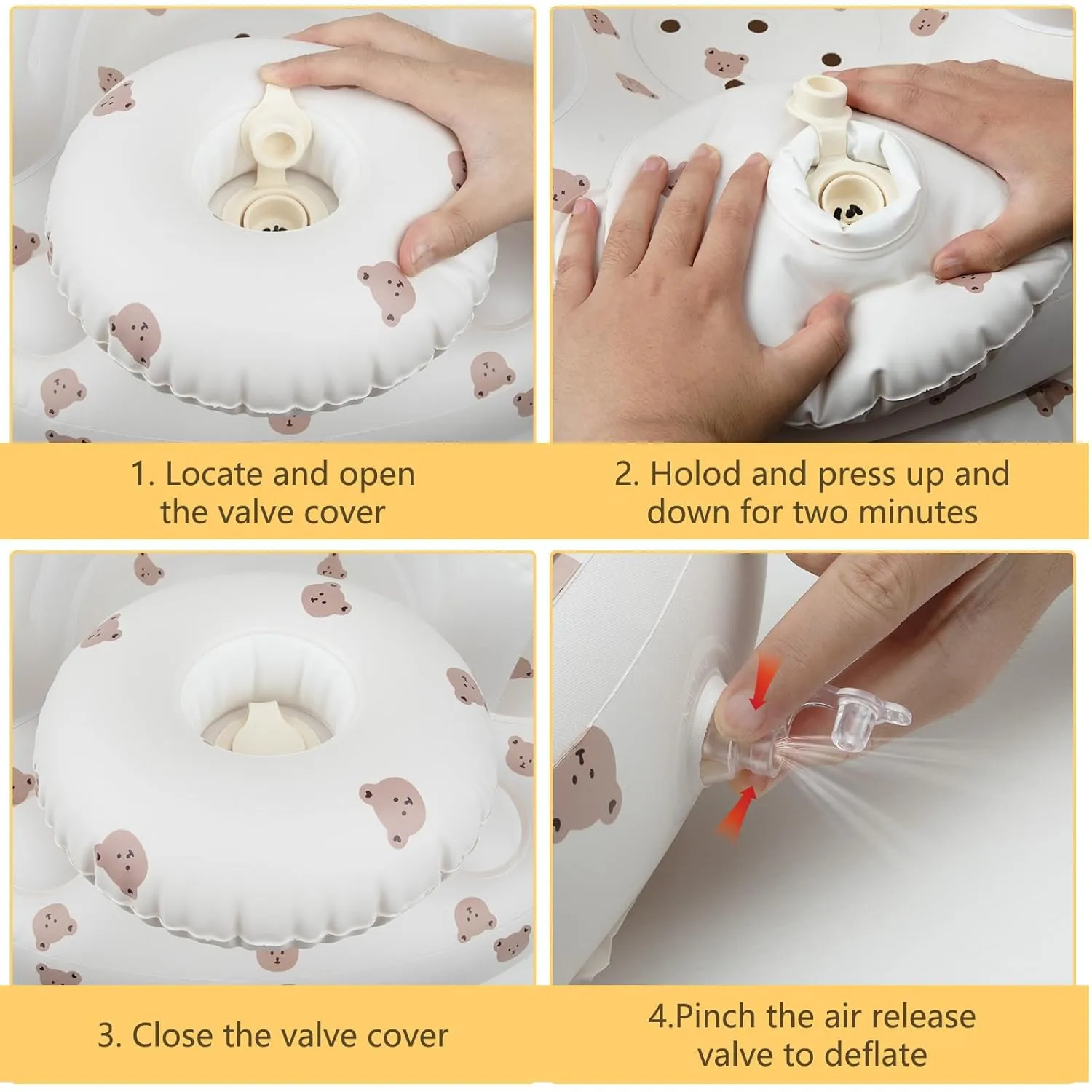 1. Locate and open the valve cover

2. Holod and press up and down for two minutes

3. Close the valve cover

4.Pinch the air release valve to deflate