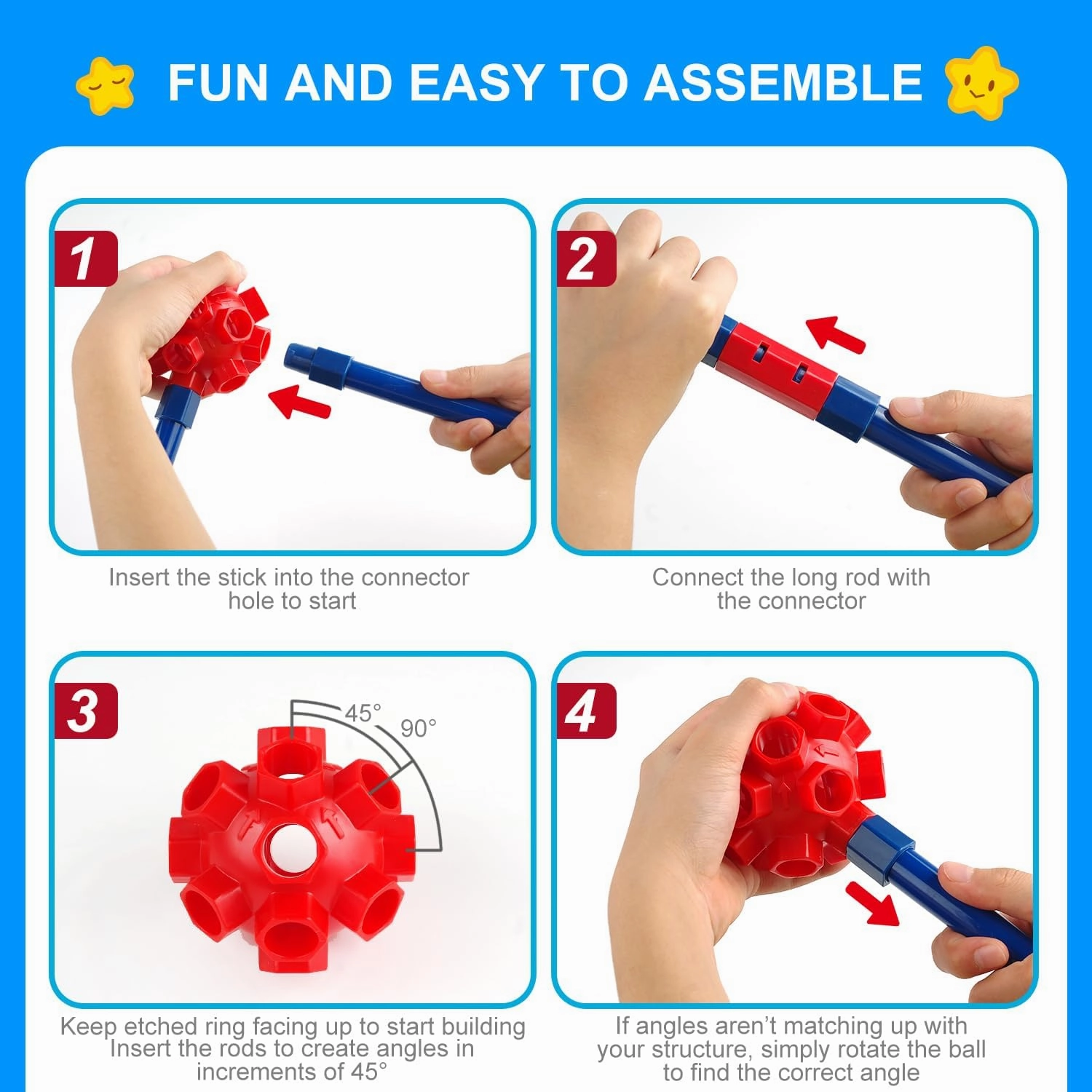 FUN AND EASY TO ASSEMBLE

1

Insert the stick into the connector hole to start

2

Connect the long rod with the connector

3

45°

90°

Keep etched ring facing up to start building
Insert the rods to create angles in increments of 45°

4

If angles aren't matching up with your structure, simply rotate the ball to find the correct angle