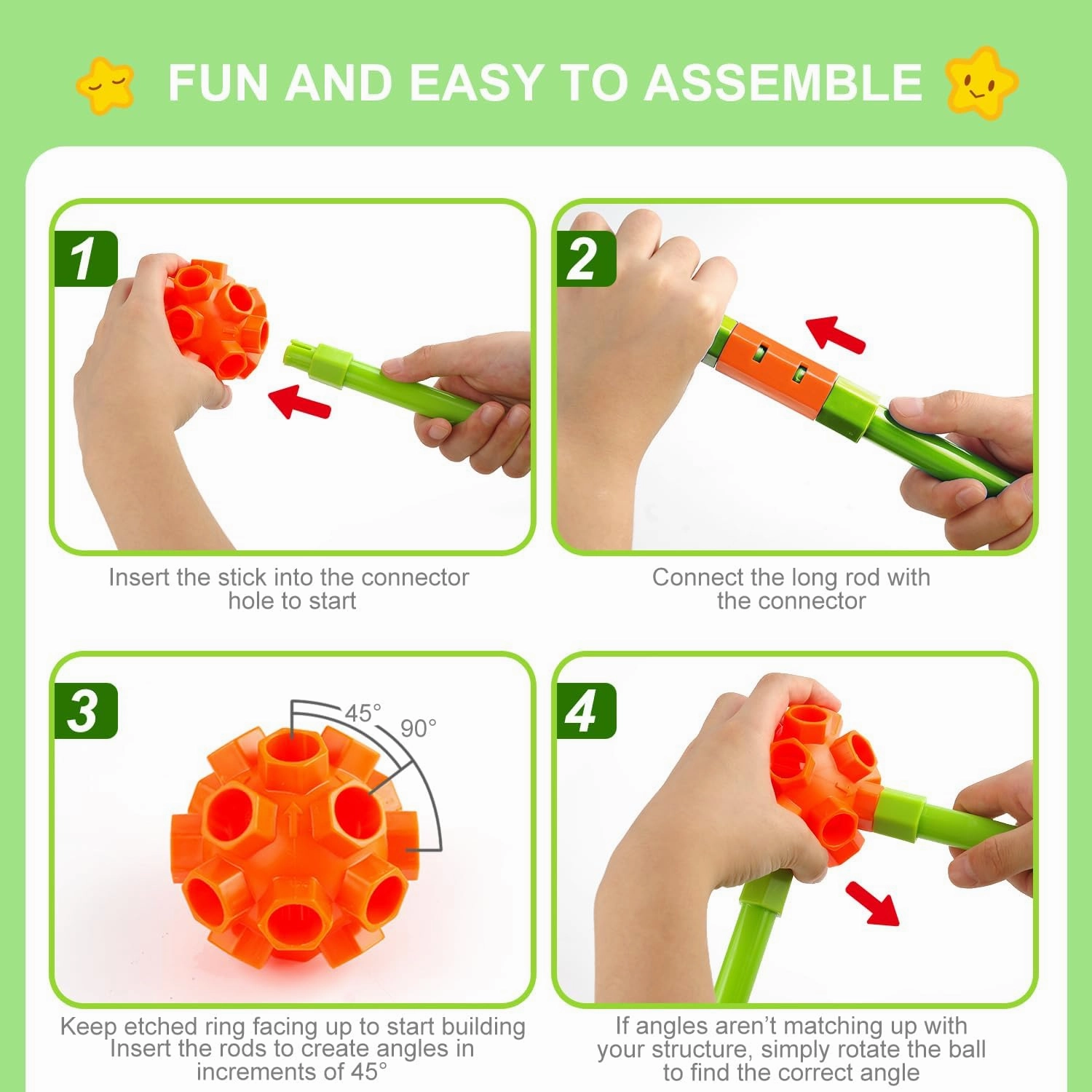 FUN AND EASY TO ASSEMBLE

1

Insert the stick into the connector hole to start

2

Connect the long rod with the connector

3

45°

90°

Keep etched ring facing up to start building
Insert the rods to create angles in increments of 45°

4

If angles aren't matching up with your structure, simply rotate the ball to find the correct angle