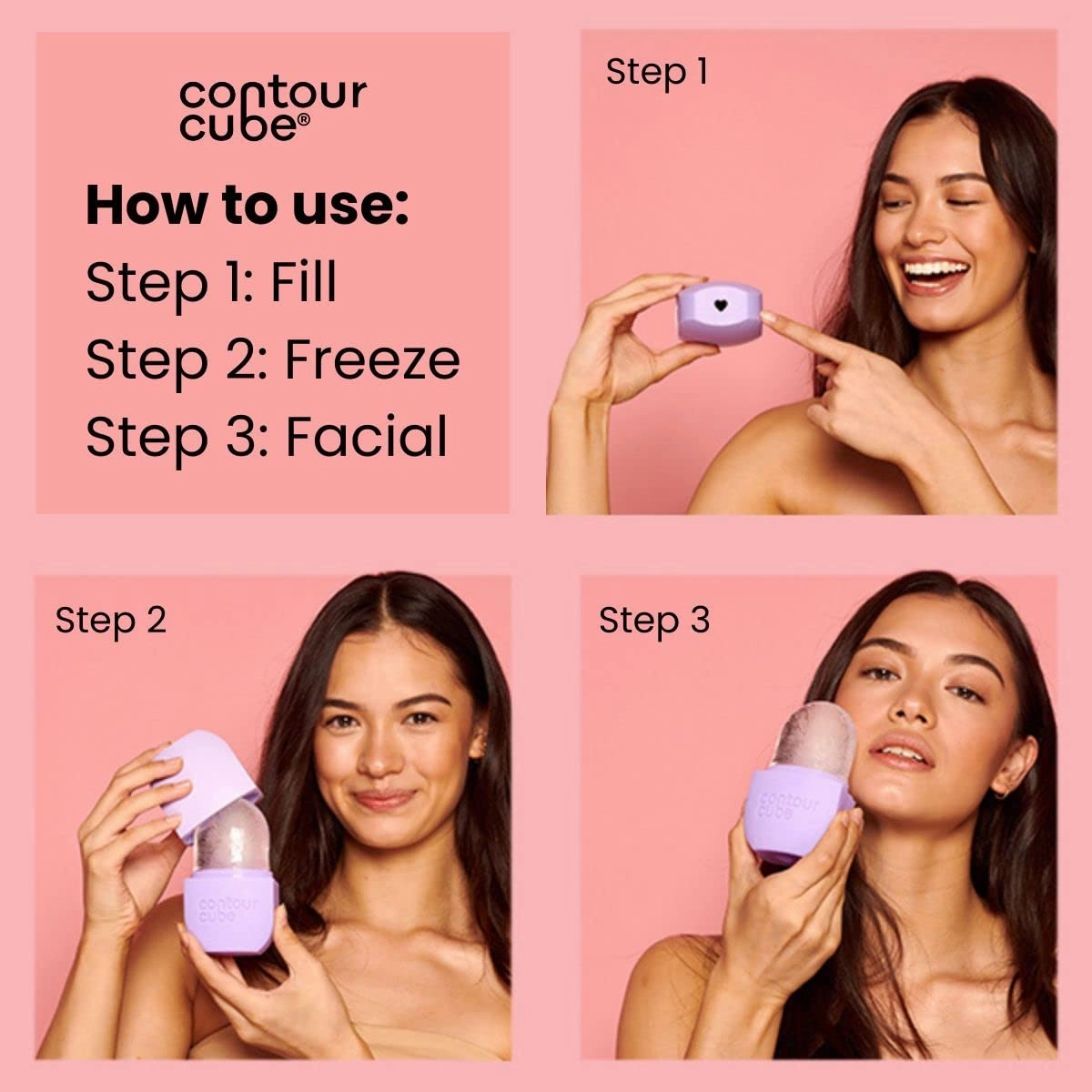 contour cube®

How to use:
Step 1: Fill
Step 2: Freeze
Step 3: Facial

Step 1

Step 2

contour cube

Step 3

contour cube