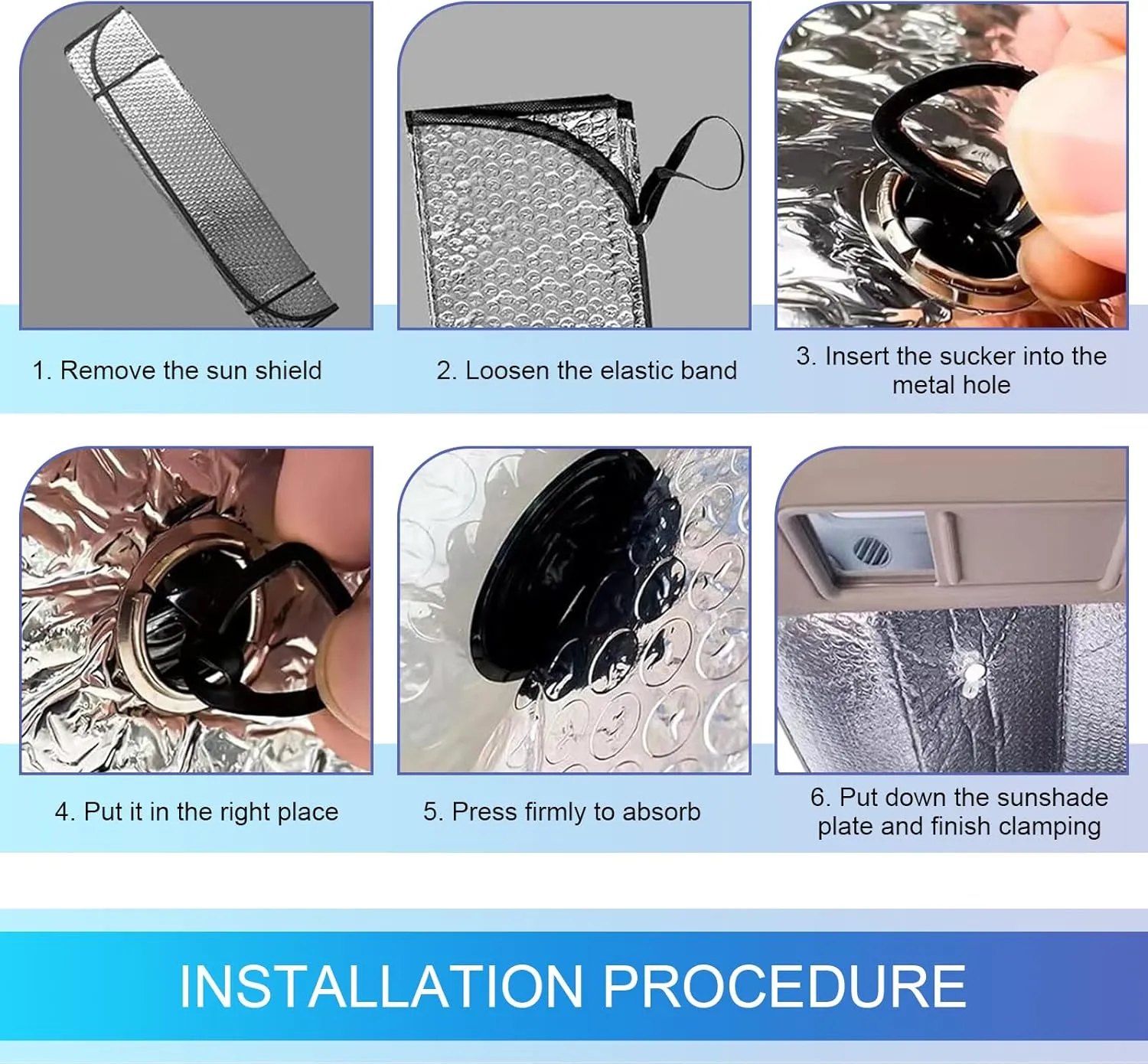 1. Remove the sun shield

2. Loosen the elastic band

3. Insert the sucker into the metal hole

4. Put it in the right place

5. Press firmly to absorb

6. Put down the sunshade plate and finish clamping

INSTALLATION PROCEDURE